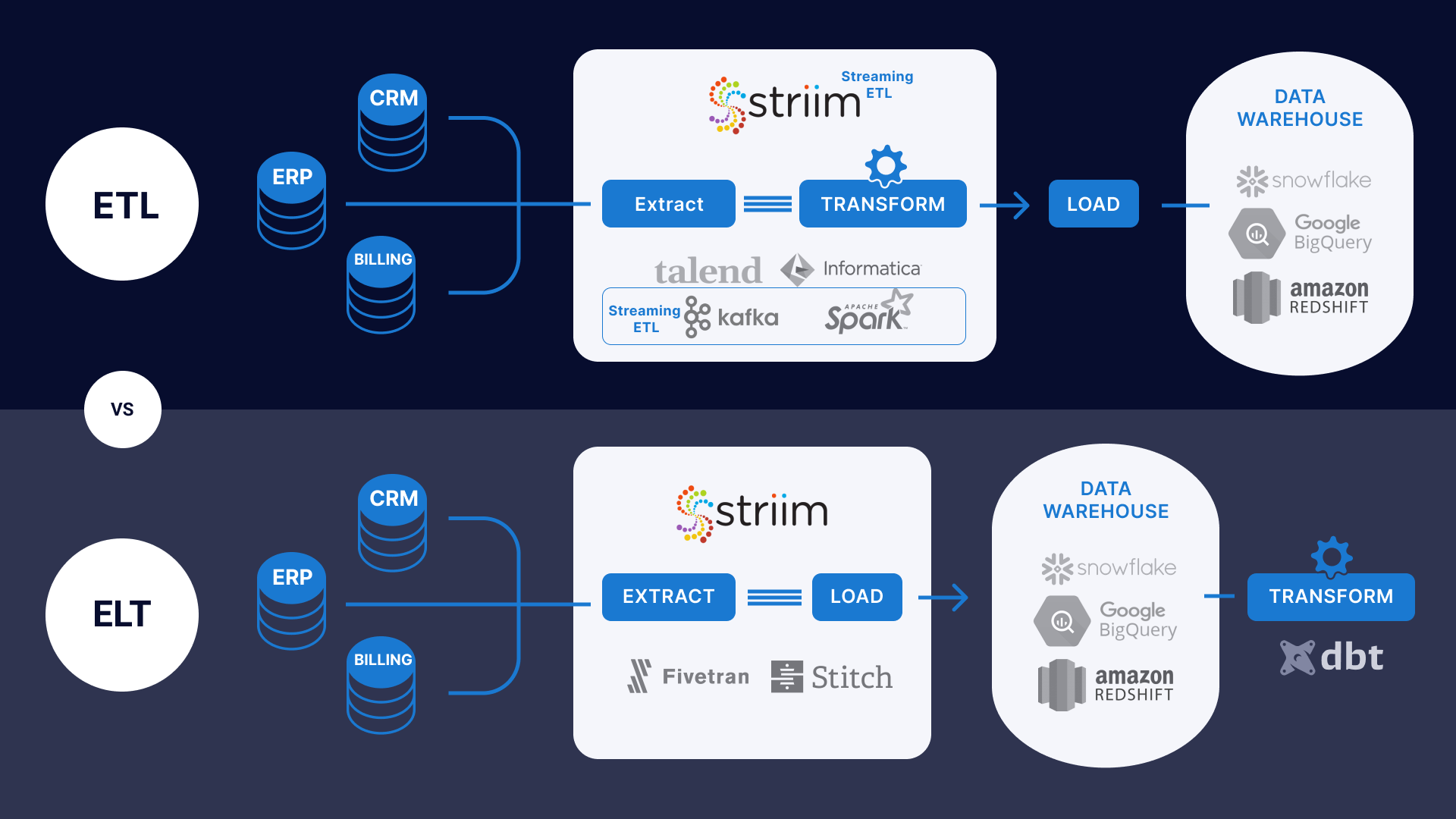 ETL

CRM

ERP

BILLING

striim Streaming ETL

Extract

TRANSFORM

talend Informatica

Streaming ETL kafka

APACHE Spark

LOAD

DATA WAREHOUSE

snowflake

Google BigQuery

amazon REDSHIFT

VS

ELT

CRM

ERP

BILLING

striim

EXTRACT

LOAD

Fivetran Stitch

DATA WAREHOUSE

snowflake

Google BigQuery

amazon REDSHIFT

TRANSFORM

dbt